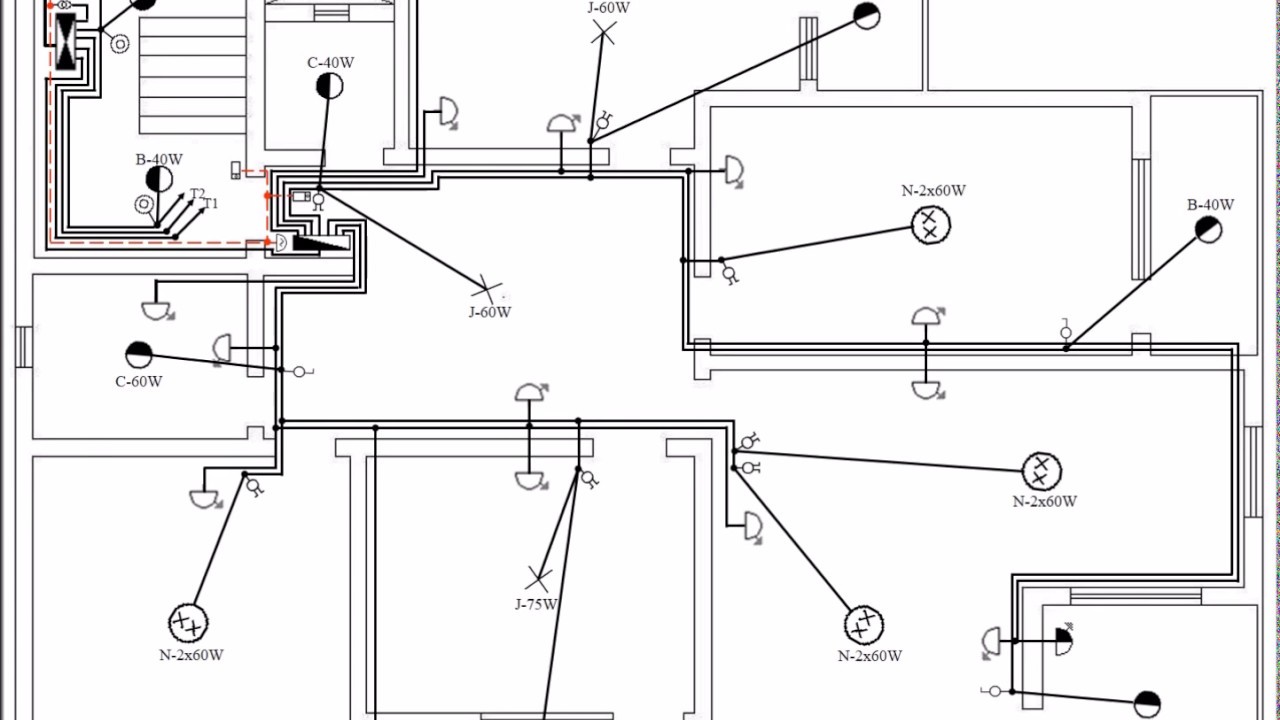 J-60W
C-40W
B-40W
T2
T1
N-2x60W
B-40W
J-60W
C-60W
N-2x60W
J-75W
N-2x60W
N-2x60W